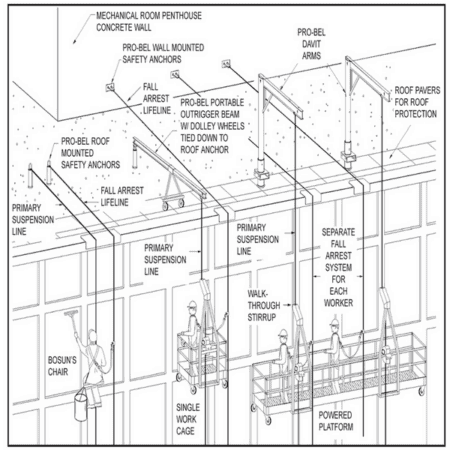 MECHANICAL ROOM PENTHOUSE CONCRETE WALL

PRO-BEL WALL MOUNTED SAFETY ANCHORS

PRO-BEL DAVIT ARMS

FALL ARREST LIFELINE

PRO-BEL PORTABLE OUTRIGGER BEAM W/ DOLLEY WHEELS TIED DOWN TO ROOF ANCHOR

ROOF PAVERS FOR ROOF PROTECTION

PRO-BEL ROOF MOUNTED SAFETY ANCHORS

FALL ARREST LIFELINE

PRIMARY SUSPENSION LINE

PRIMARY SUSPENSION LINE

PRIMARY SUSPENSION LINE

SEPARATE FALL ARREST SYSTEM FOR EACH WORKER

WALK-THROUGH STIRRUP

BOSUN'S CHAIR

SINGLE WORK CAGE

POWERED PLATFORM